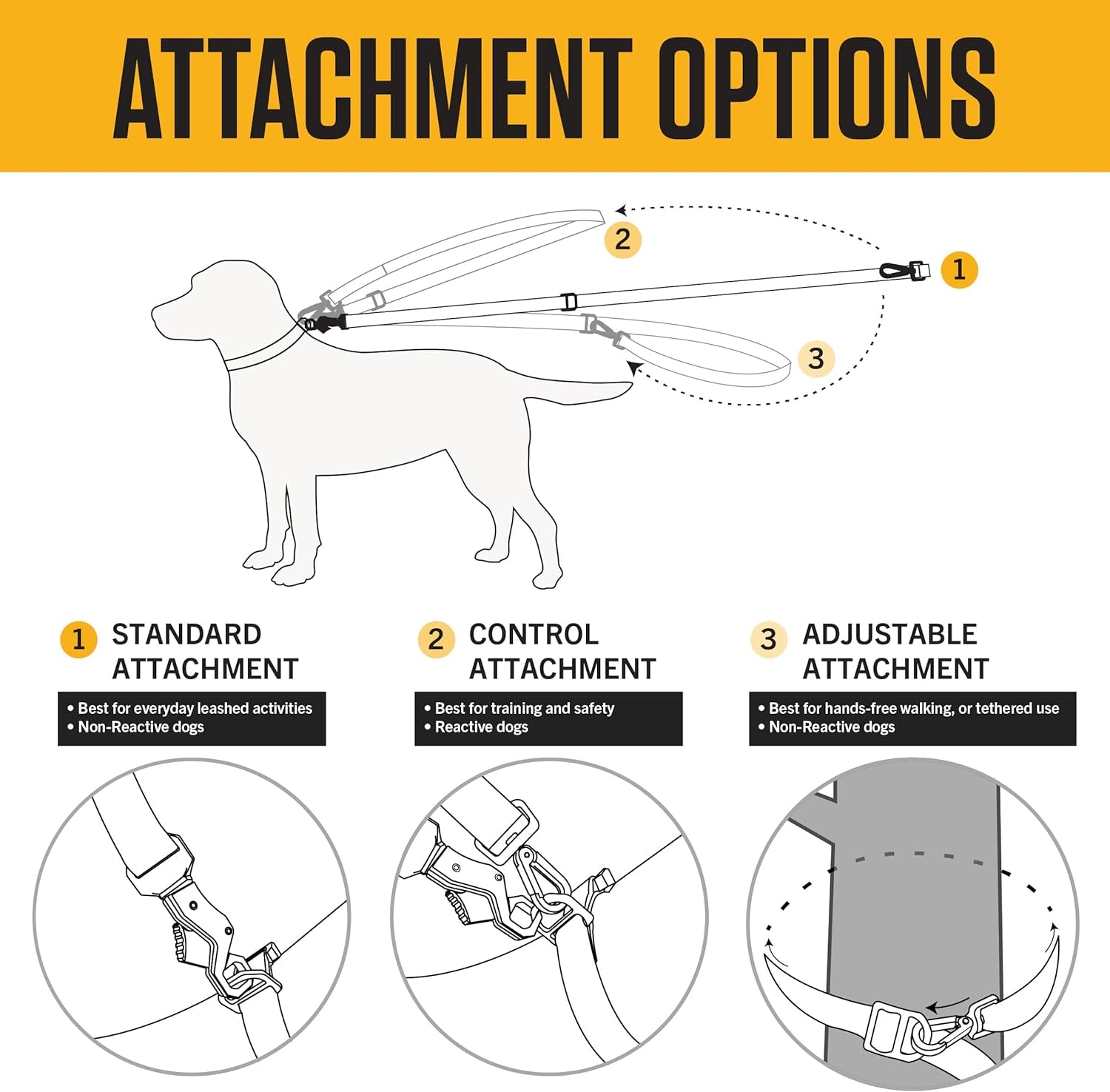 ATTACHMENT OPTIONS

2

1

3

1 STANDARD ATTACHMENT

• Best for everyday leashed activities
• Non-Reactive dogs

2 CONTROL ATTACHMENT

• Best for training and safety
• Reactive dogs

3 ADJUSTABLE ATTACHMENT

• Best for hands-free walking, or tethered use
• Non-Reactive dogs